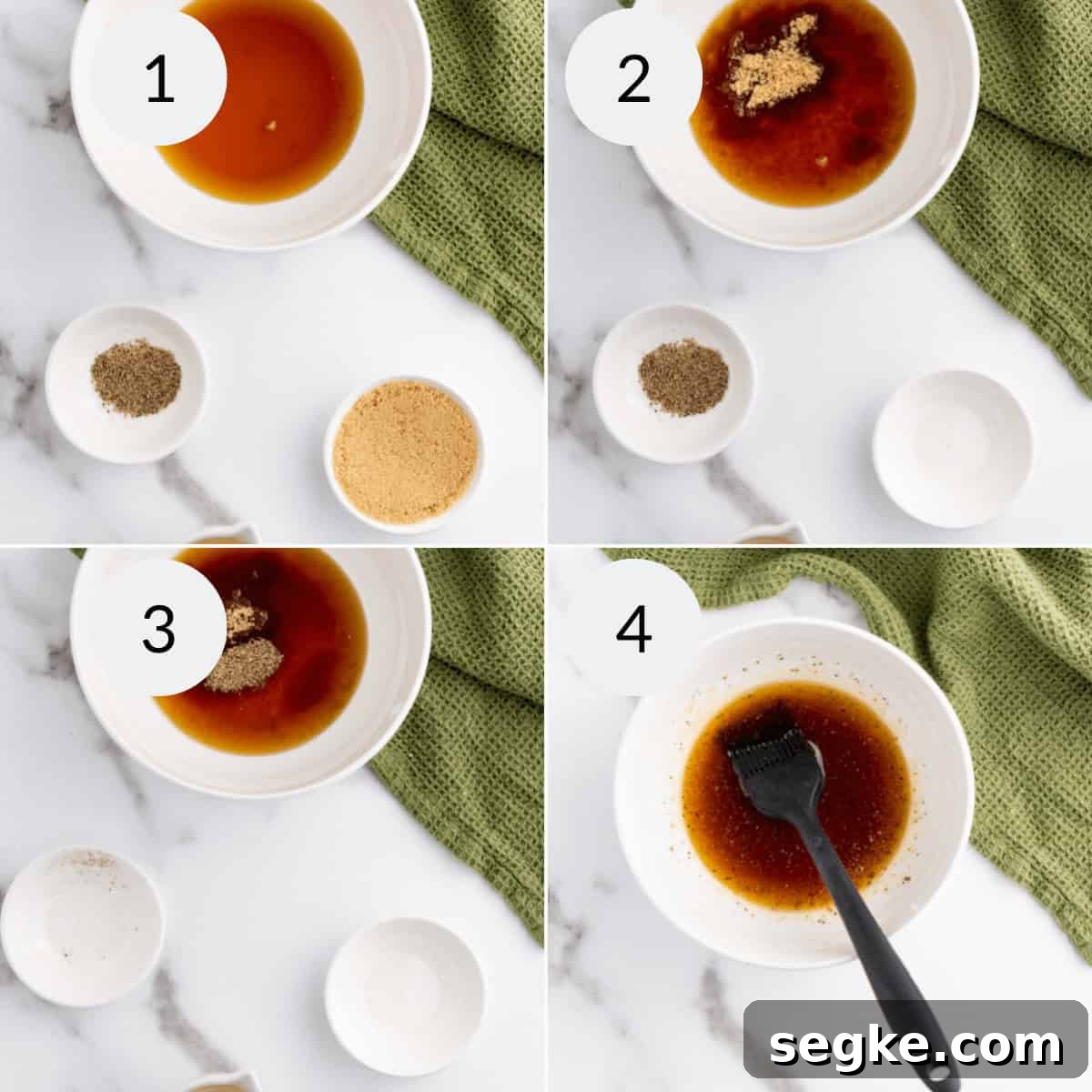 1

2

3

4

segke.com