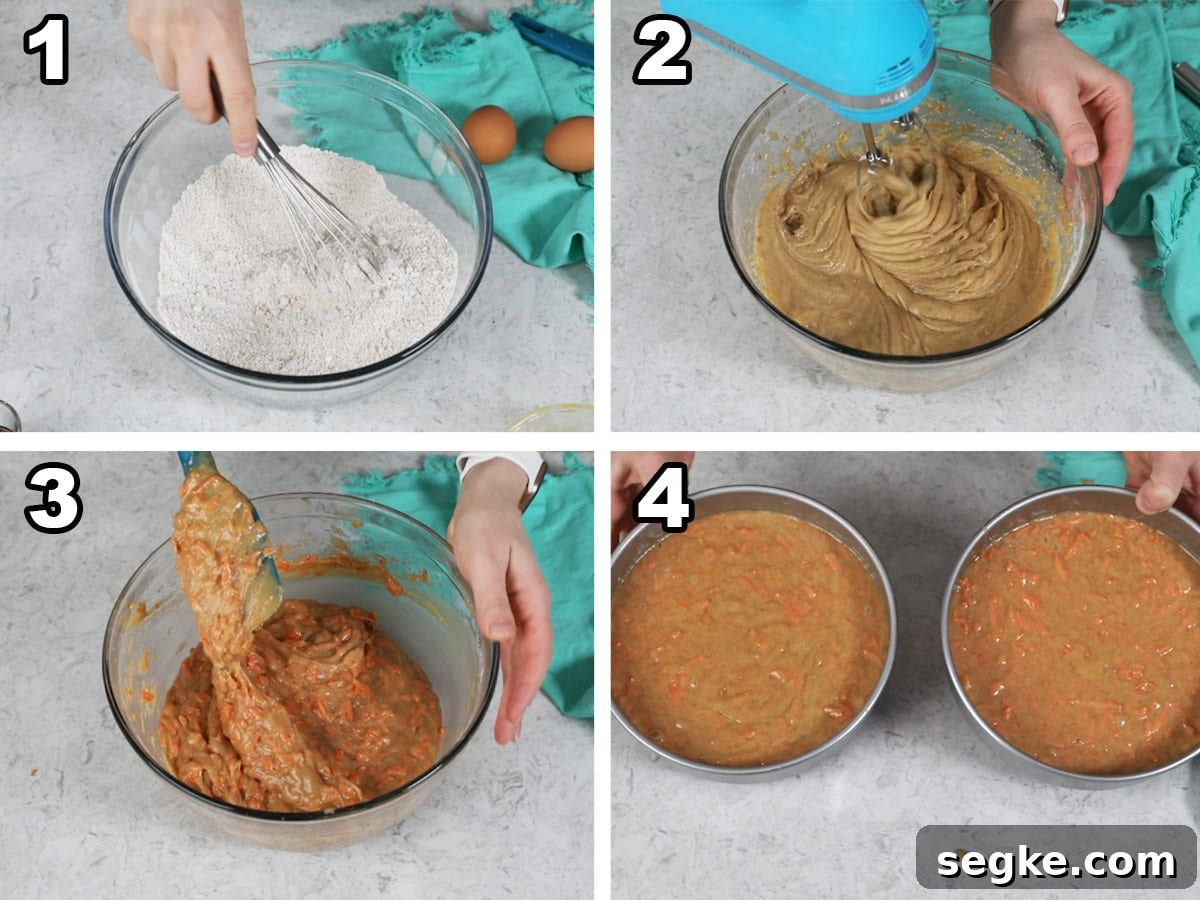 1

2

3

4

segke.com